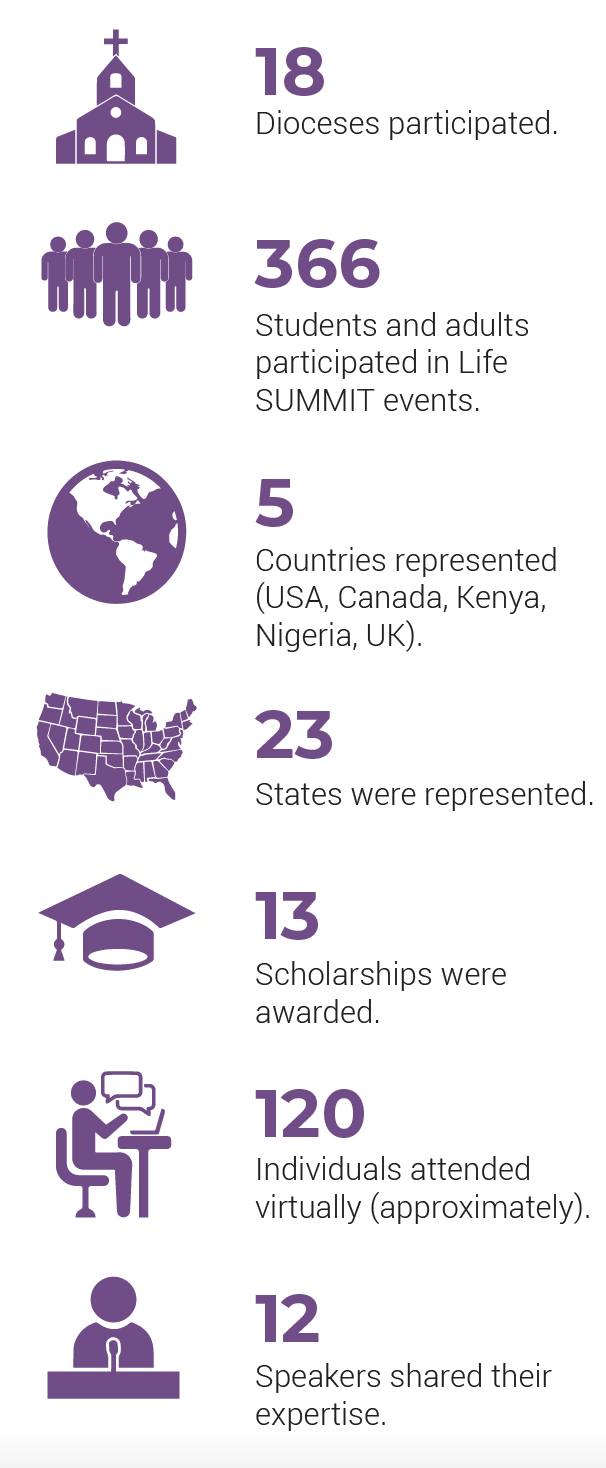 18
Dioceses participated.

366
Students and adults participated in Life SUMMIT events.

5
Countries represented (USA, Canada, Kenya, Nigeria, UK).

23
States were represented.

13
Scholarships were awarded.

120
Individuals attended virtually (approximately).

12
Speakers shared their expertise.